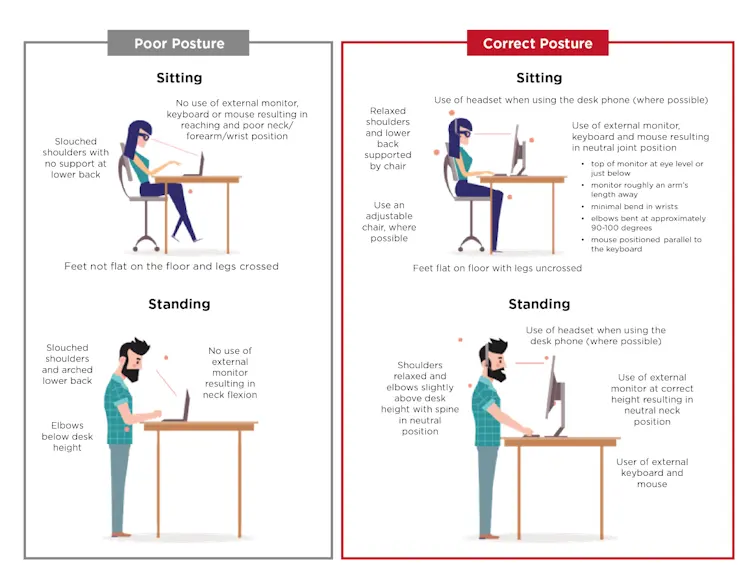 Poor Posture

Sitting

No use of external monitor, keyboard or mouse resulting in reaching and poor neck/ forearm/wrist position

Slouched shoulders with no support at lower back

Feet not flat on the floor and legs crossed

Standing

Slouched shoulders and arched lower back

No use of external monitor resulting in neck flexion

Elbows below desk height

Correct Posture

Sitting

Use of headset when using the desk phone (where possible)

Relaxed shoulders and lower back supported by chair

Use of external monitor, keyboard and mouse resulting in neutral joint position

• top of monitor at eye level or just below
• monitor roughly an arm's length away
• minimal bend in wrists
• elbows bent at approximately 90-100 degrees
• mouse positioned parallel to the keyboard

Use an adjustable chair, where possible

Feet flat on floor with legs uncrossed

Standing

Use of headset when using the desk phone (where possible)

Shoulders relaxed and elbows slightly above desk height with spine in neutral position

Use of external monitor at correct height resulting in neutral neck position

User of external keyboard and mouse